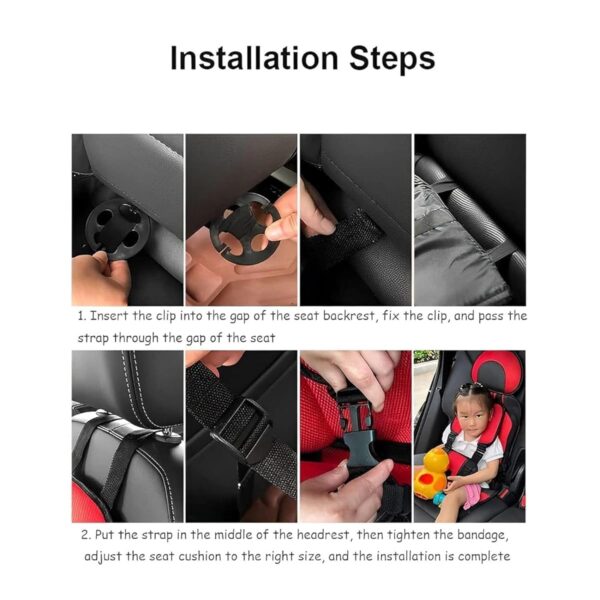 Installation Steps

1. Insert the clip into the gap of the seat backrest, fix the clip, and pass the strap through the gap of the seat

2. Put the strap in the middle of the headrest, then tighten the bandage, adjust the seat cushion to the right size, and the installation is complete