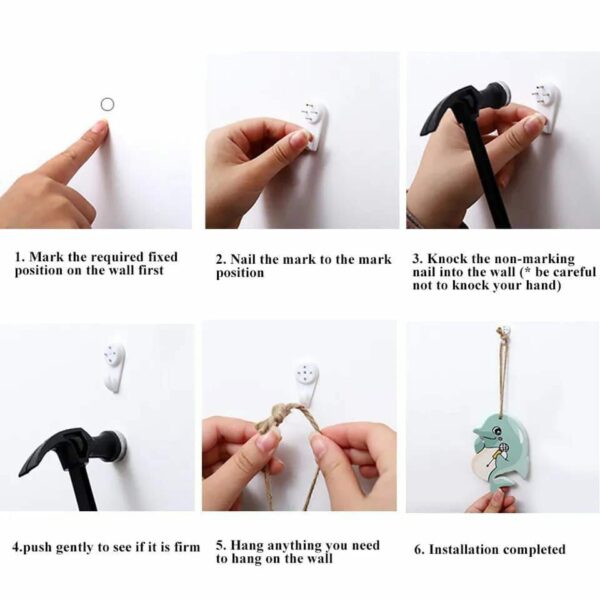 1. Mark the required fixed position on the wall first

2. Nail the mark to the mark position

3. Knock the non-marking nail into the wall (* be careful not to knock your hand)

4.push gently to see if it is firm

5. Hang anything you need to hang on the wall

6. Installation completed