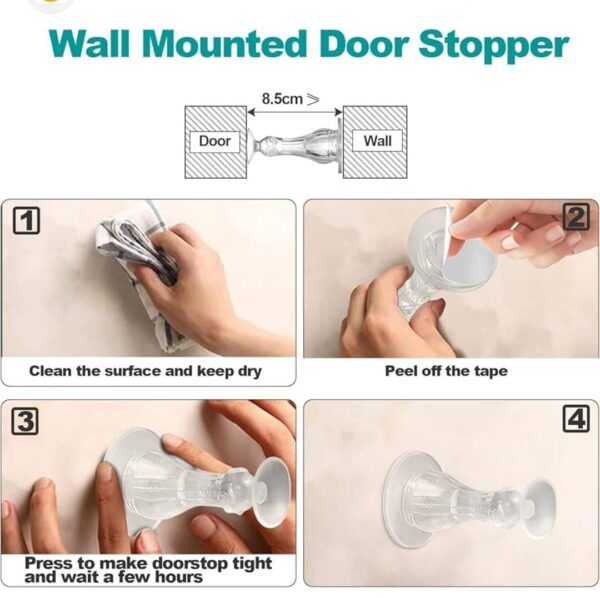 Wall Mounted Door Stopper

8.5cm ≥

Door

Wall

1

Clean the surface and keep dry

2

Peel off the tape

3

Press to make doorstop tight and wait a few hours

4